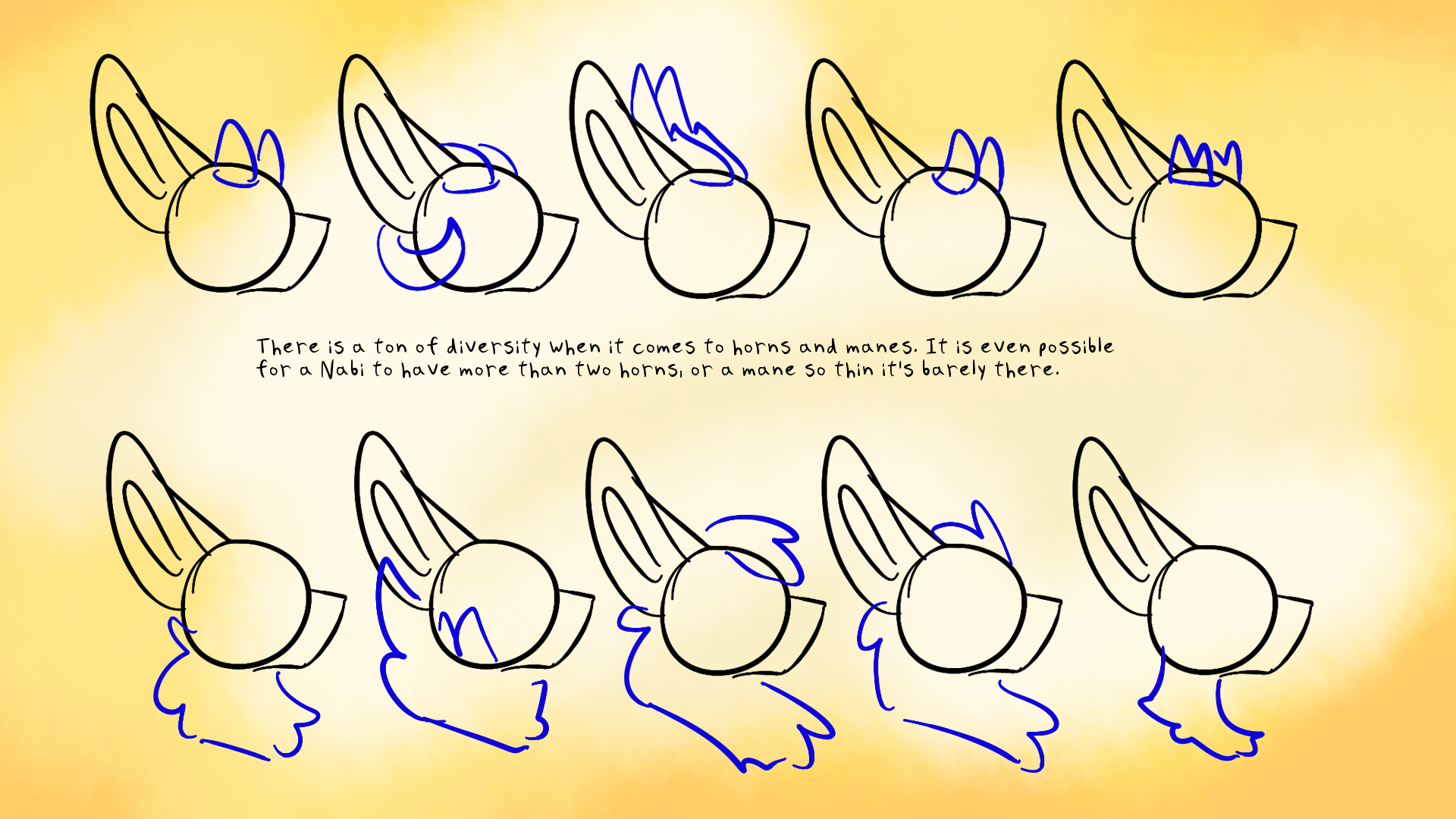 There is a ton of diversity when it comes to horns and manes. It is even possible for a Nabi to have more than two horns, or a mane so thin it's barely there.